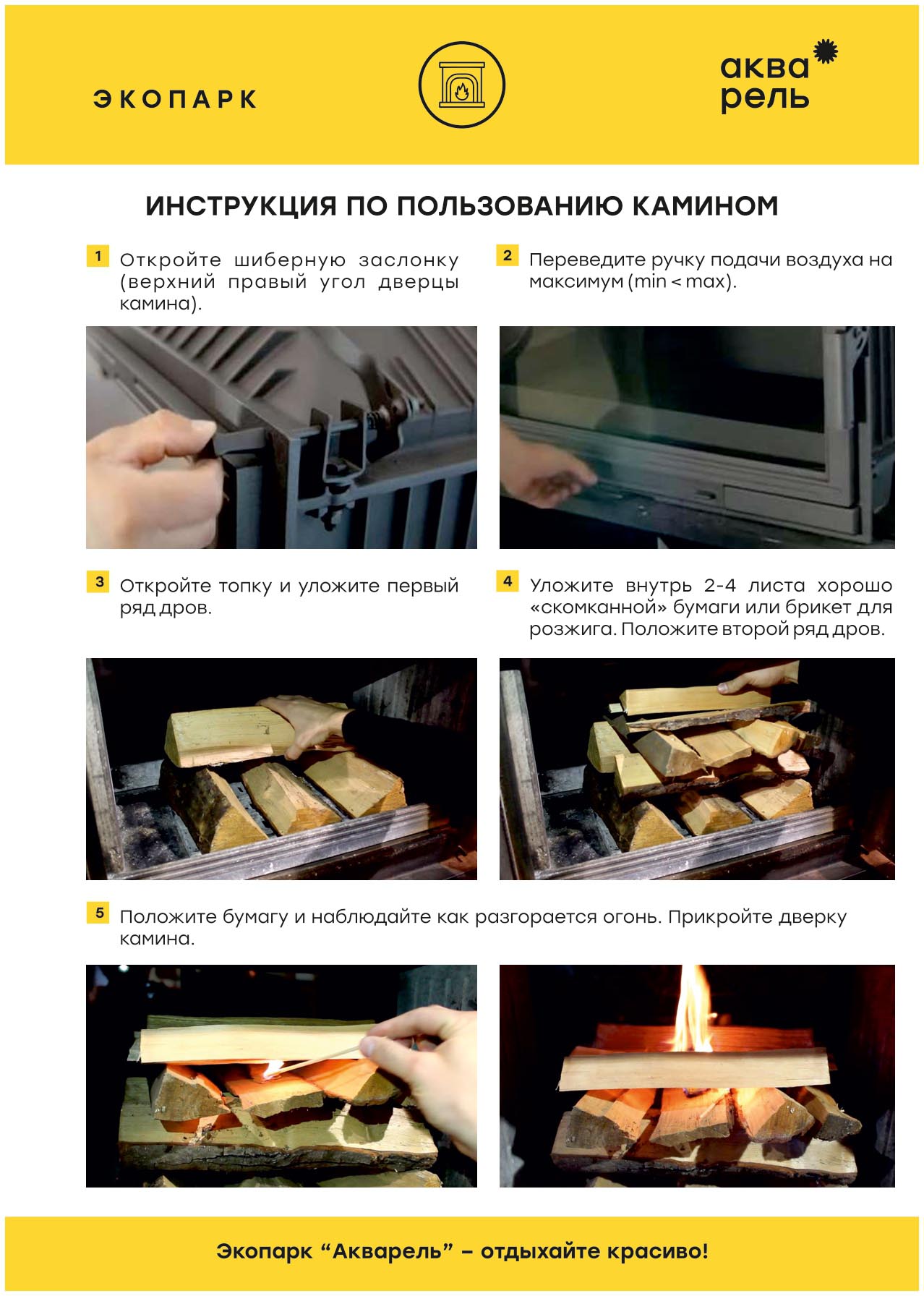 ЭКОПАРК

аква
рель

ИНСТРУКЦИЯ ПО ПОЛЬЗОВАНИЮ КАМИНОМ

1 Откройте шиберную заслонку (верхний правый угол дверцы камина).

2 Переведите ручку подачи воздуха на максимум (min < max).

3 Откройте топку и уложите первый ряд дров.

4 Уложите внутрь 2-4 листа хорошо «скомканной» бумаги или брикет для розжига. Положите второй ряд дров.

5 Положите бумагу и наблюдайте как разгорается огонь. Прикройте дверку камина.

Экопарк “Акварель” – отдыхайте красиво!